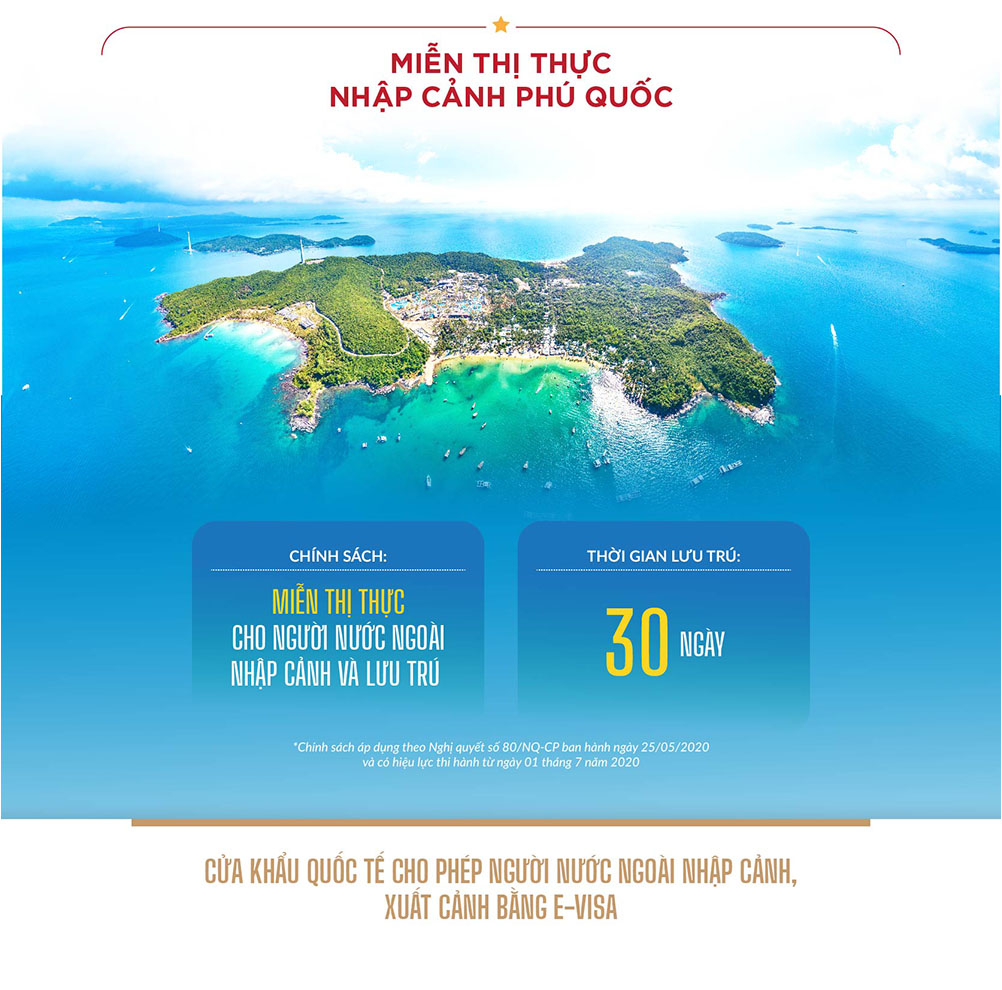 MIỄN THỊ THỰC
NHẬP CẢNH PHÚ QUỐC

CHÍNH SÁCH:

MIỄN THỊ THỰC
CHO NGƯỜI NƯỚC NGOÀI
NHẬP CẢNH VÀ LƯU TRÚ

THỜI GIAN LƯU TRÚ:

30 NGÀY

*Chính sách áp dụng theo Nghị quyết số 80/NQ-CP ban hành ngày 25/05/2020 và có hiệu lực thi hành từ ngày 01 tháng 7 năm 2020

CỬA KHẨU QUỐC TẾ CHO PHÉP NGƯỜI NƯỚC NGOÀI NHẬP CẢNH,
XUẤT CẢNH BẰNG E-VISA